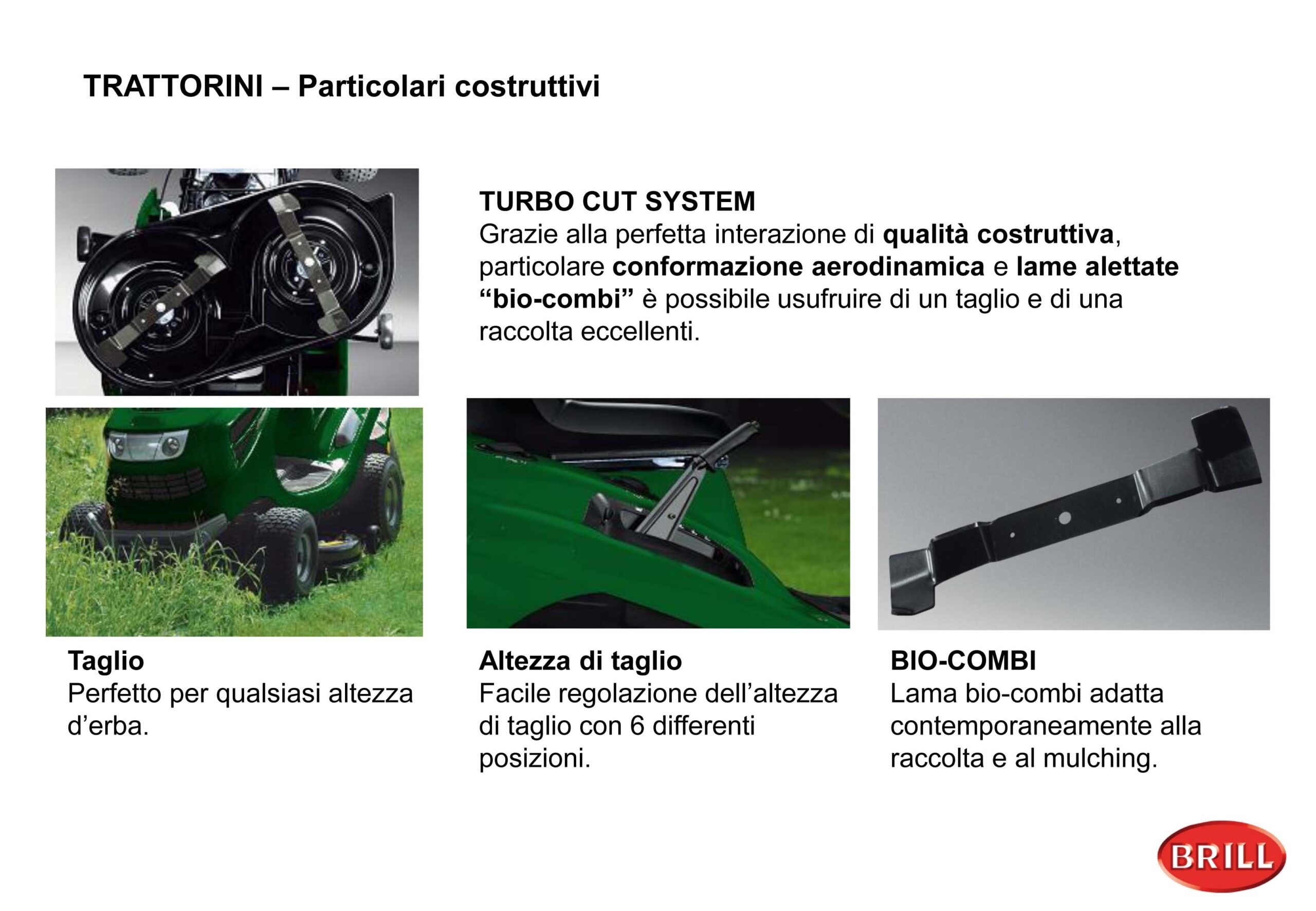 TRATTORINI – Particolari costruttivi

TURBO CUT SYSTEM
Grazie alla perfetta interazione di qualità costruttiva, particolare conformazione aerodinamica e lame alettate “bio-combi” è possibile usufruire di un taglio e di una raccolta eccellenti.

Taglio
Perfetto per qualsiasi altezza d’erba.

Altezza di taglio
Facile regolazione dell’altezza di taglio con 6 differenti posizioni.

BIO-COMBI
Lama bio-combi adatta contemporaneamente alla raccolta e al mulching.

BRILL