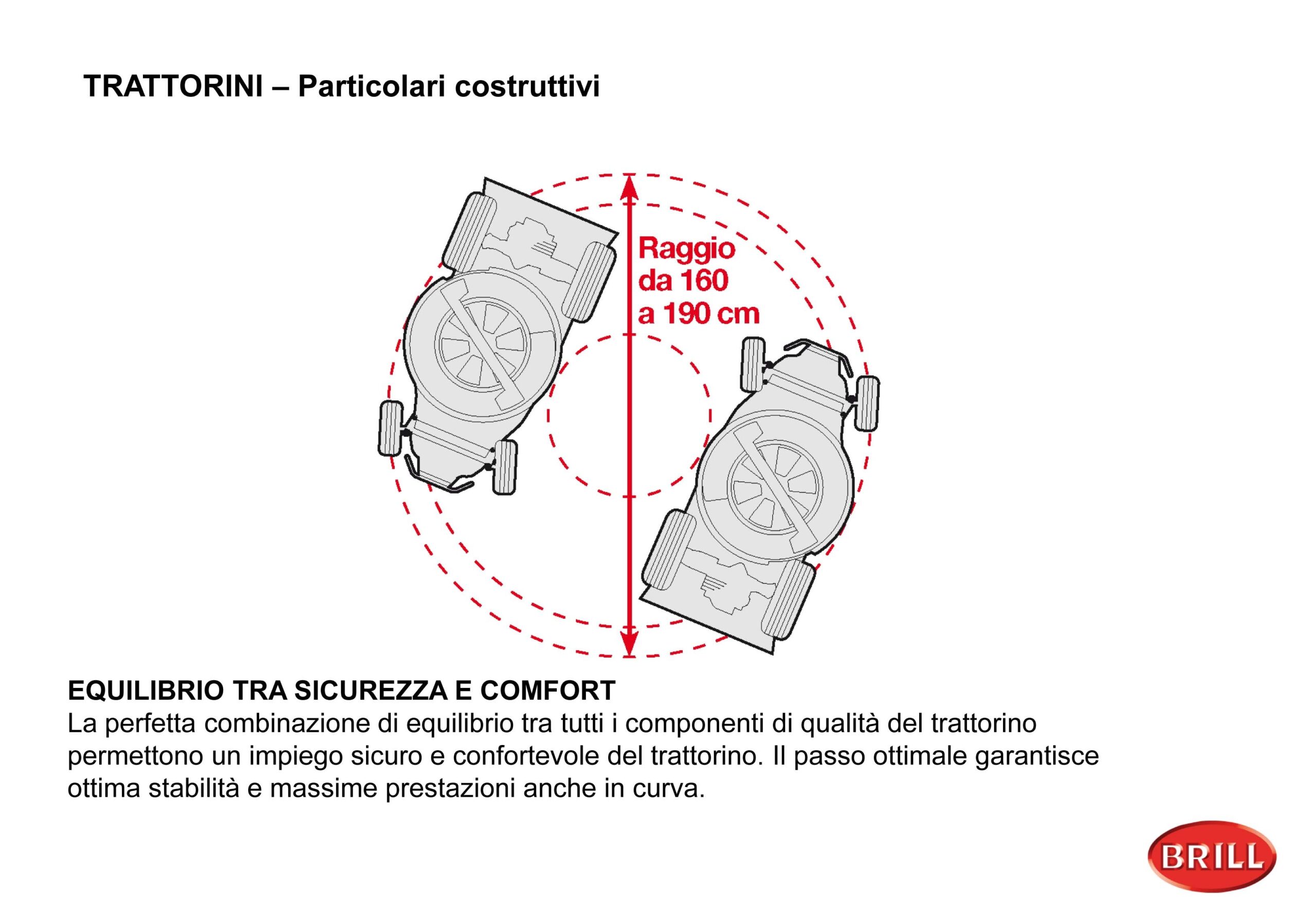 TRATTORINI – Particolari costruttivi

Raggio da 160 a 190 cm

EQUILIBRIO TRA SICUREZZA E COMFORT
La perfetta combinazione di equilibrio tra tutti i componenti di qualità del trattorino permettono un impiego sicuro e confortevole del trattorino. Il passo ottimale garantisce ottima stabilità e massime prestazioni anche in curva.

BRILL