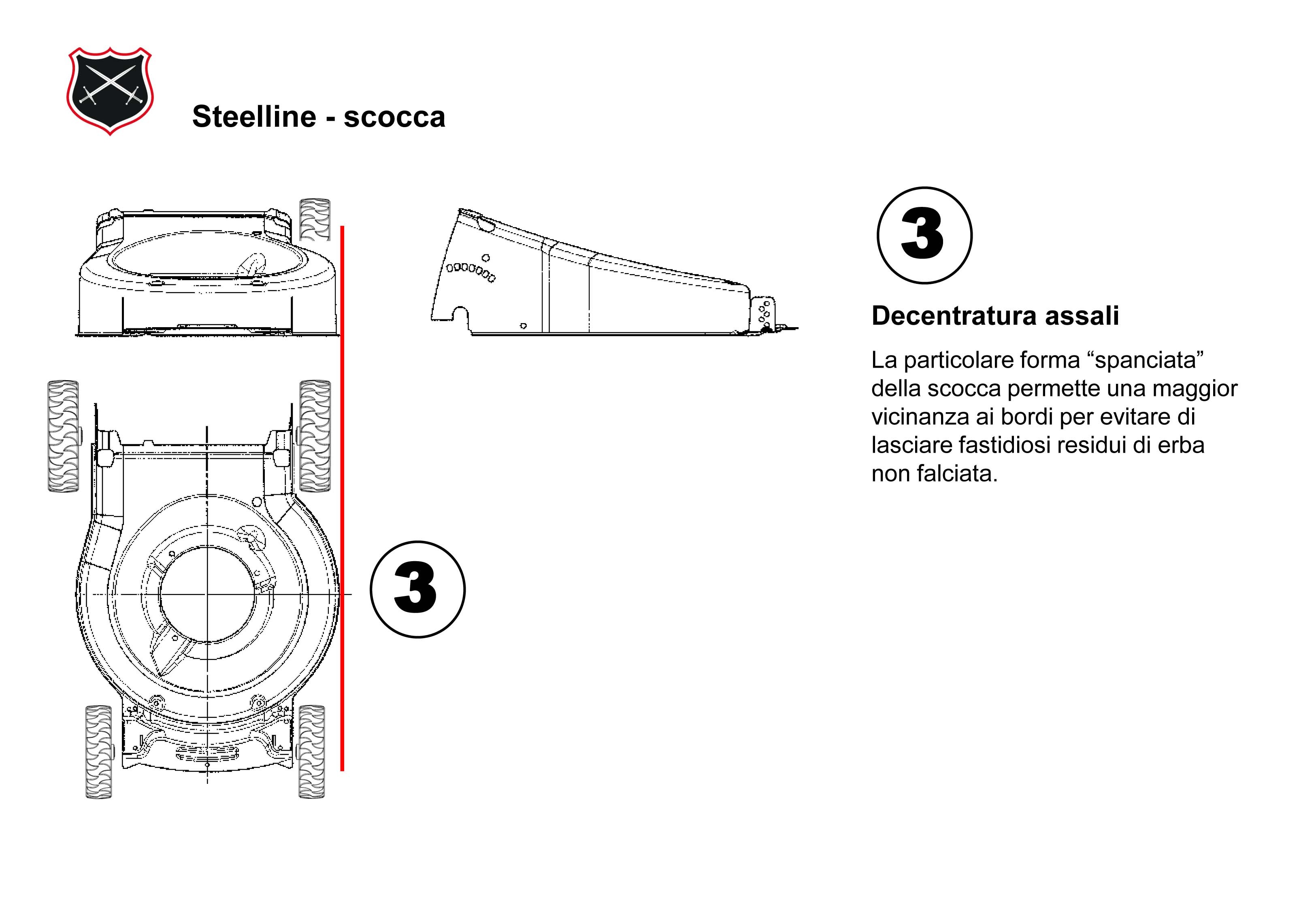 Steelline - scocca

3

3

Decentratura assali

La particolare forma “spanciata” della scocca permette una maggior vicinanza ai bordi per evitare di lasciare fastidiosi residui di erba non falciata.