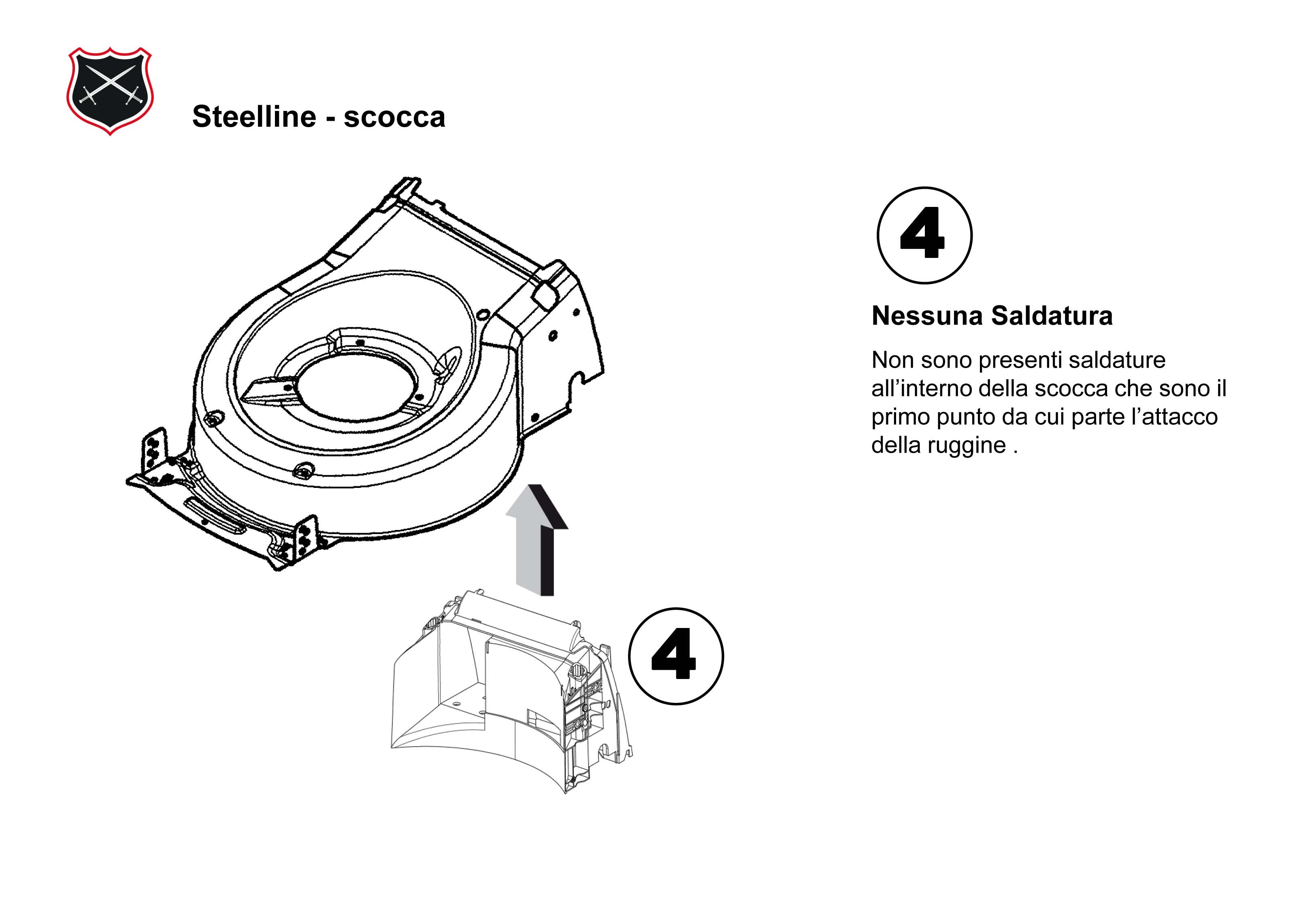 Steelline - scocca

4

4

Nessuna Saldatura

Non sono presenti saldature all’interno della scocca che sono il primo punto da cui parte l’attacco della ruggine .